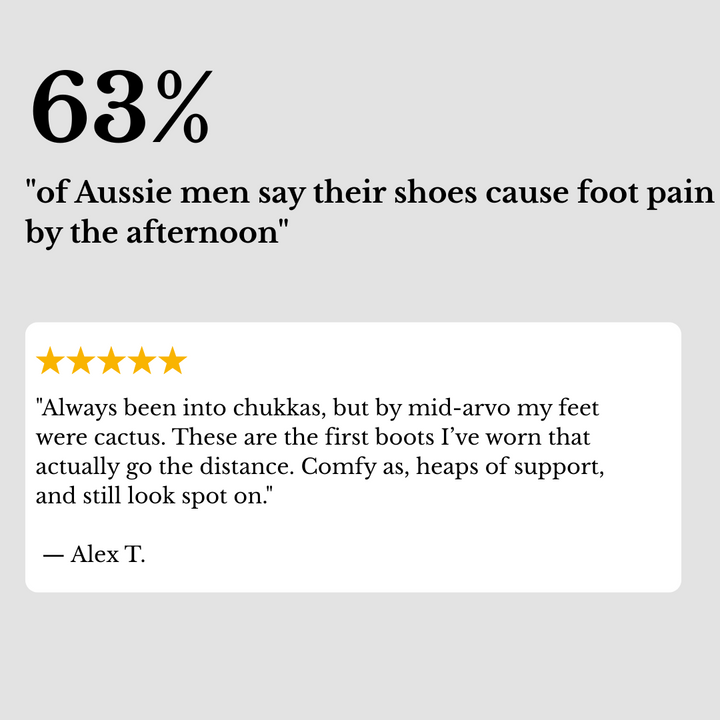 63%

"of Aussie men say their shoes cause foot pain by the afternoon"

★★★★★

"Always been into chukkas, but by mid-arvo my feet were cactus. These are the first boots I've worn that actually go the distance. Comfy as, heaps of support, and still look spot on."

— Alex T.